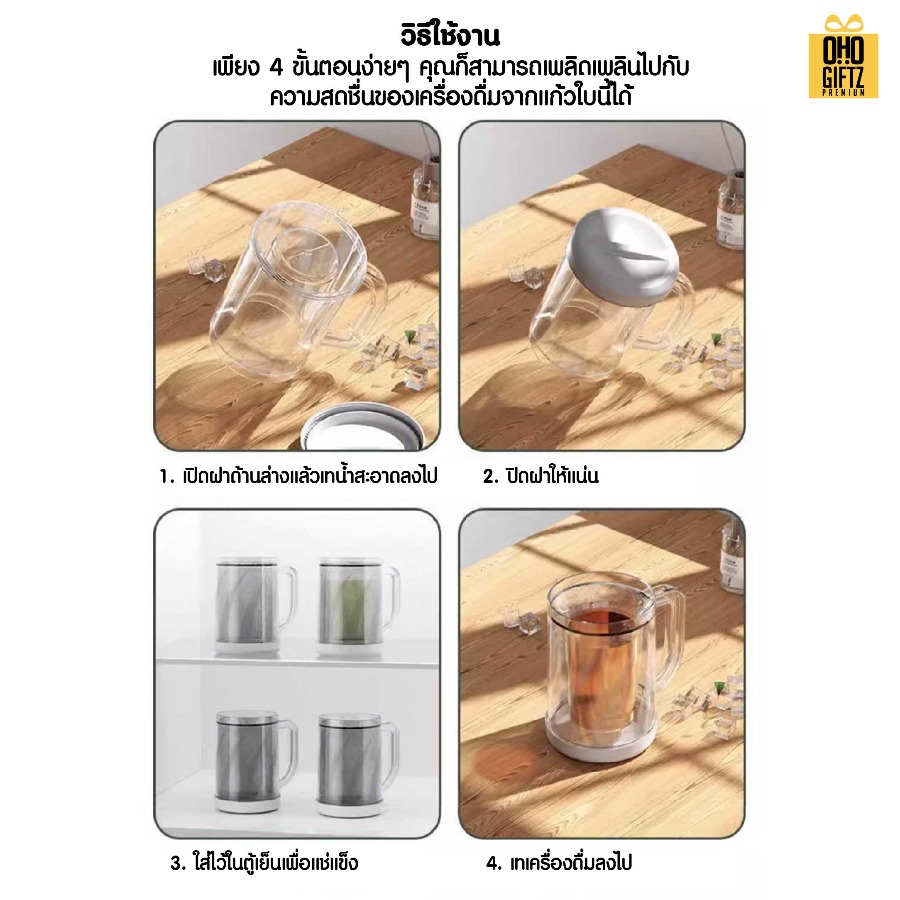 วิธีใช้งาน
เพียง 4 ขั้นตอนง่ายๆ คุณก็สามารถเพลิดเพลินไปกับความสดชื่นของเครื่องดื่มจากแก้วใบนี้ได้

OHO GIFTZ PREMIUM

1. เปิดฝาด้านล่างแล้วเทน้ำสะอาดลงไป

2. ปิดฝาให้แน่น

3. ใส่ไว้ในตู้เย็นเพื่อแช่แข็ง

4. เทเครื่องดื่มลงไป